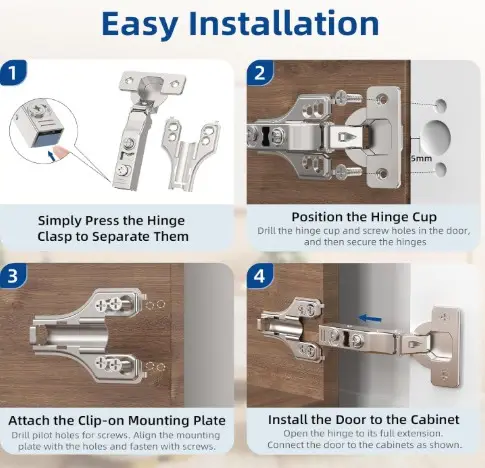 Easy Installation

1

Simply Press the Hinge Clasp to Separate Them

2

5mm

Position the Hinge Cup
Drill the hinge cup and screw holes in the door, and then secure the hinges

3

Attach the Clip-on Mounting Plate
Drill pilot holes for screws. Align the mounting plate with the holes and fasten with screws.

4

Install the Door to the Cabinet
Open the hinge to its full extension. Connect the door to the cabinets as shown.